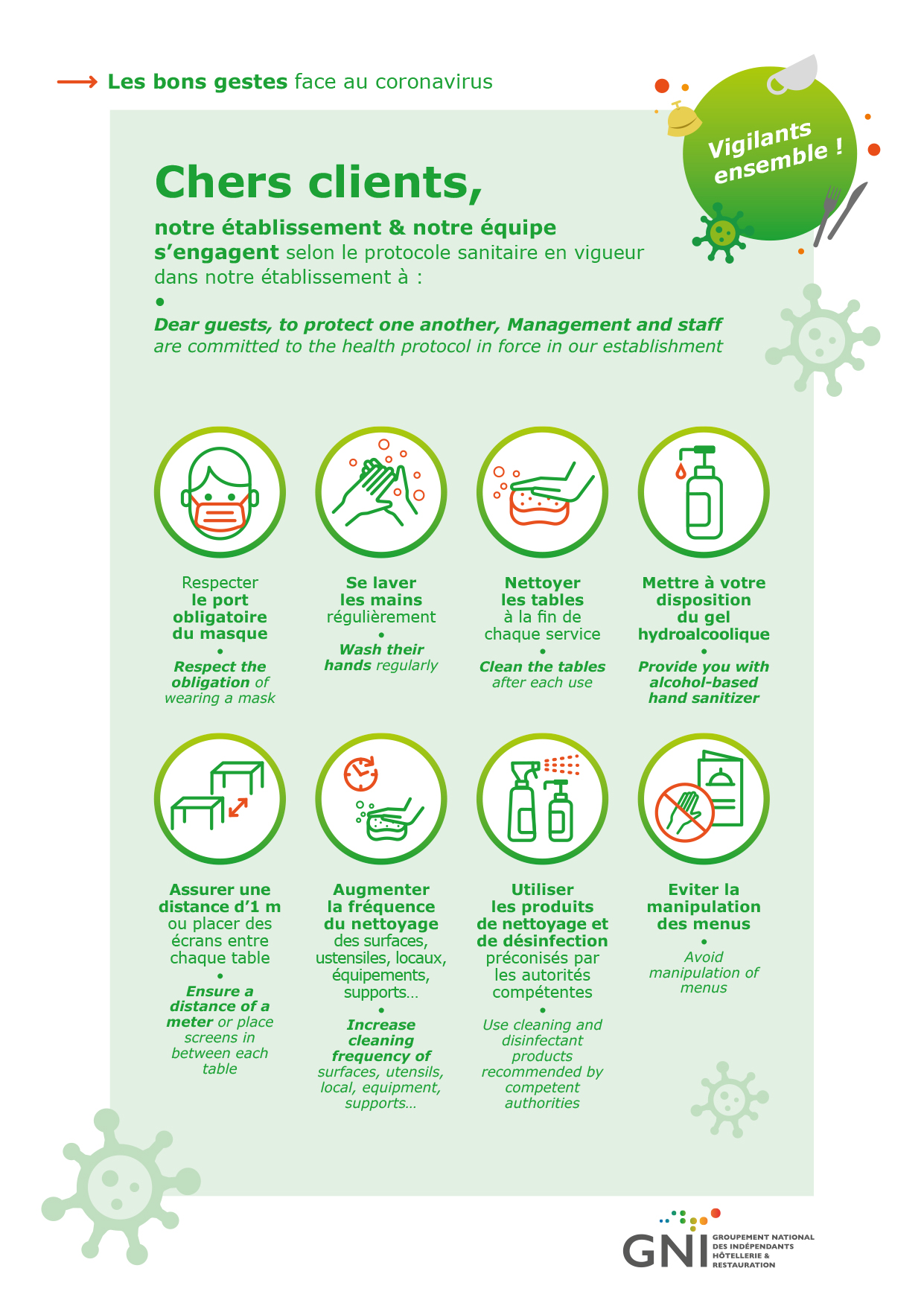 Les bons gestes face au coronavirus

Vigilants ensemble !

Chers clients,

notre établissement & notre équipe s'engagent selon le protocole sanitaire en vigueur dans notre établissement à :

•

Dear guests, to protect one another, Management and staff are committed to the health protocol in force in our establishment

Respecter le port obligatoire du masque
•
Respect the obligation of wearing a mask

Se laver les mains régulièrement
•
Wash their hands regularly

Nettoyer les tables à la fin de chaque service
•
Clean the tables after each use

Mettre à votre disposition du gel hydroalcoolique
•
Provide you with alcohol-based hand sanitizer

Assurer une distance d'1 m ou placer des écrans entre chaque table
•
Ensure a distance of a meter or place screens in between each table

Augmenter la fréquence du nettoyage des surfaces, ustensiles, locaux, équipements, supports…
•
Increase cleaning frequency of surfaces, utensils, local, equipment, supports…

Utiliser les produits de nettoyage et de désinfection préconisés par les autorités compétentes
•
Use cleaning and disinfectant products recommended by competent authorities

Eviter la manipulation des menus
•
Avoid manipulation of menus

GNI GROUPEMENT NATIONAL DES INDÉPENDANTS HÔTELLERIE & RESTAURATION